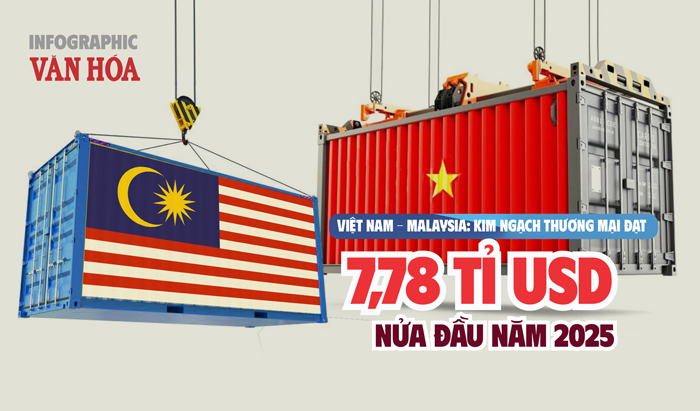 INFOGRAPHIC
VĂN HÓA

VIỆT NAM – MALAYSIA: KIM NGẠCH THƯƠNG MẠI ĐẠT
7,78 TỈ USD
NỬA ĐẦU NĂM 2025