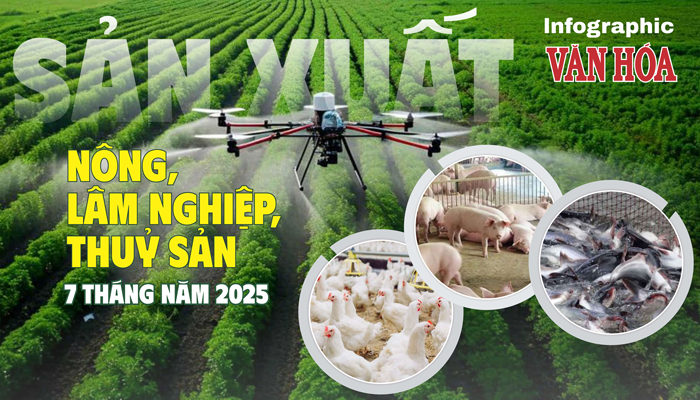 SẢN XUẤT

Infographic
VĂN HÓA

NÔNG, LÂM NGHIỆP, THUỶ SẢN

7 THÁNG NĂM 2025