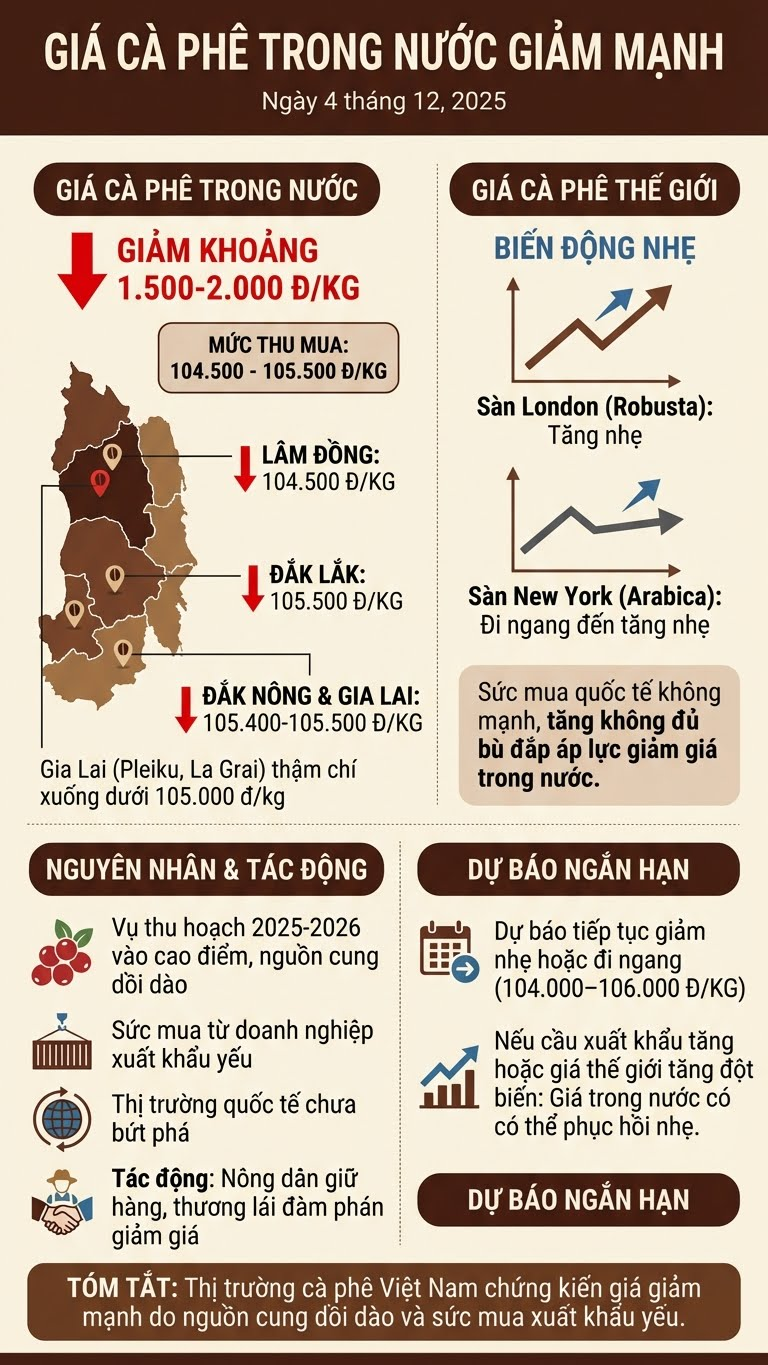 GIÁ CÀ PHÊ TRONG NƯỚC GIẢM MẠNH

Ngày 4 tháng 12, 2025

GIÁ CÀ PHÊ TRONG NƯỚC

GIẢM KHOẢNG 1.500-2.000 Đ/KG

MỨC THU MUA: 104.500 - 105.500 Đ/KG

LÂM ĐỒNG: 104.500 Đ/KG

ĐẮK LẮK: 105.500 Đ/KG

ĐẮK NÔNG & GIA LAI: 105.400-105.500 Đ/KG

Gia Lai (Pleiku, La Grai) thậm chí xuống dưới 105.000 đ/kg

GIÁ CÀ PHÊ THẾ GIỚI

BIẾN ĐỘNG NHẸ

Sàn London (Robusta): Tăng nhẹ

Sàn New York (Arabica): Đi ngang đến tăng nhẹ

Sức mua quốc tế không mạnh, tăng không đủ bù đắp áp lực giảm giá trong nước.

NGUYÊN NHÂN & TÁC ĐỘNG

Vụ thu hoạch 2025-2026 vào cao điểm, nguồn cung dồi dào

Sức mua từ doanh nghiệp xuất khẩu yếu

Thị trường quốc tế chưa bứt phá

Tác động: Nông dân giữ hàng, thương lái đàm phán giảm giá

DỰ BÁO NGẮN HẠN

Dự báo tiếp tục giảm nhẹ hoặc đi ngang (104.000–106.000 Đ/KG)

Nếu cầu xuất khẩu tăng hoặc giá thế giới tăng đột biến: Giá trong nước có có thể phục hồi nhẹ.

DỰ BÁO NGẮN HẠN

TÓM TẮT: Thị trường cà phê Việt Nam chứng kiến giá giảm mạnh do nguồn cung dồi dào và sức mua xuất khẩu yếu.