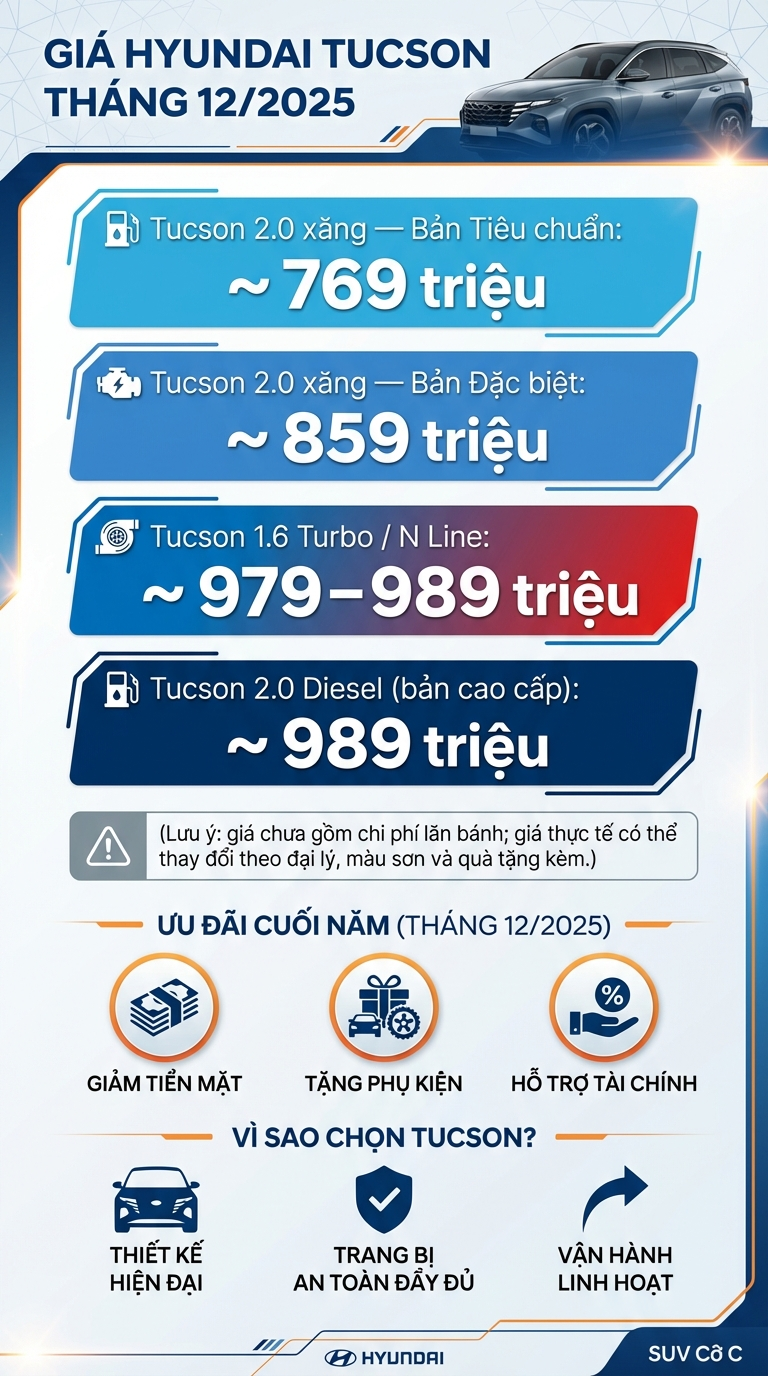 GIÁ HYUNDAI TUCSON THÁNG 12/2025

Tucson 2.0 xăng — Bản Tiêu chuẩn:
~ 769 triệu

Tucson 2.0 xăng — Bản Đặc biệt:
~ 859 triệu

Tucson 1.6 Turbo / N Line:
~ 979–989 triệu

Tucson 2.0 Diesel (bản cao cấp):
~ 989 triệu

(Lưu ý: giá chưa gồm chi phí lăn bánh; giá thực tế có thể thay đổi theo đại lý, màu sơn và quà tặng kèm.)

ƯU ĐÃI CUỐI NĂM (THÁNG 12/2025)

GIẢM TIỀN MẶT
TẶNG PHỤ KIỆN
HỖ TRỢ TÀI CHÍNH

VÌ SAO CHỌN TUCSON?

THIẾT KẾ HIỆN ĐẠI
TRANG BỊ AN TOÀN ĐẦY ĐỦ
VẬN HÀNH LINH HOẠT

HYUNDAI
SUV Cỡ C