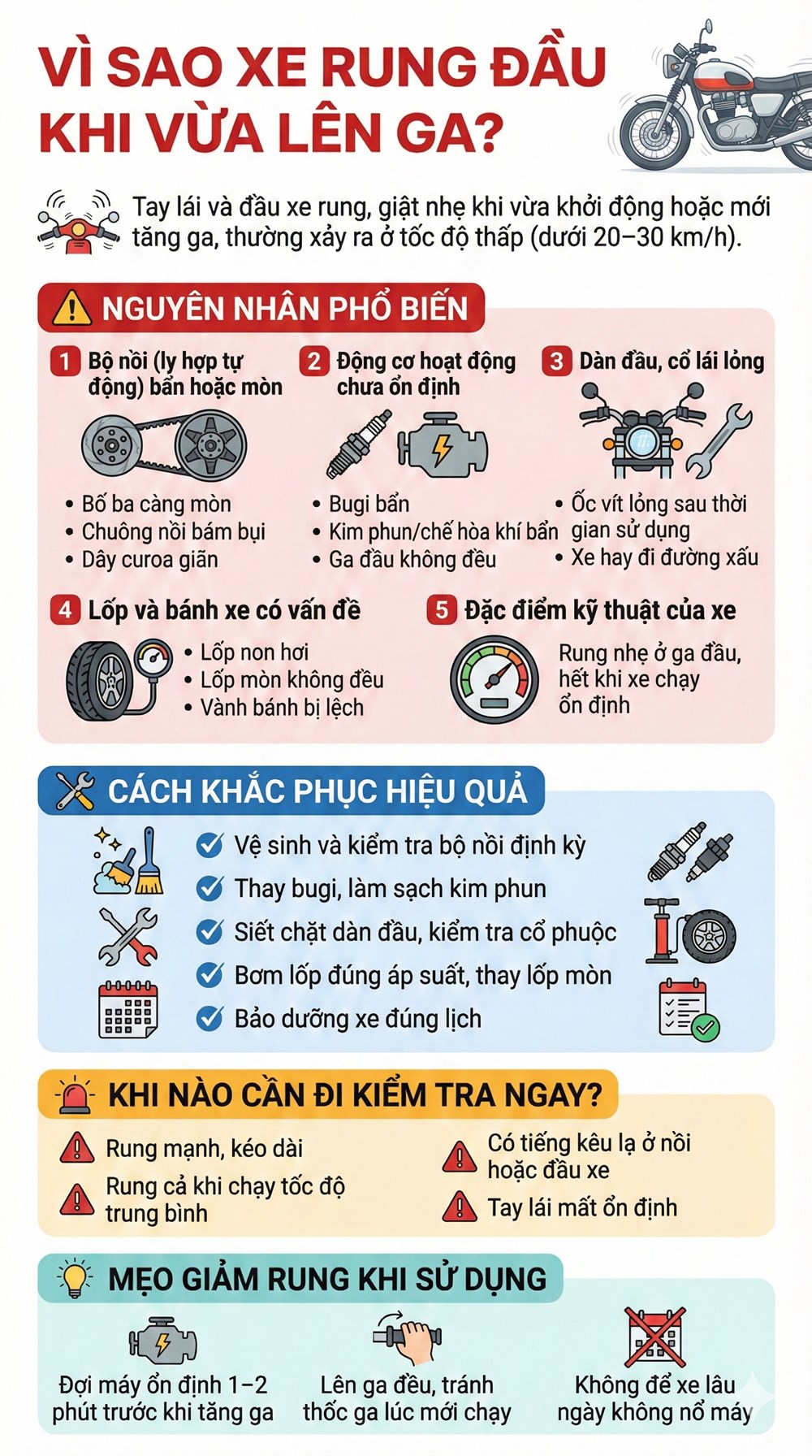 VÌ SAO XE RUNG ĐẦU KHI VỪA LÊN GA?

Tay lái và đầu xe rung, giật nhẹ khi vừa khởi động hoặc mới tăng ga, thường xảy ra ở tốc độ thấp (dưới 20–30 km/h).

NGUYÊN NHÂN PHỔ BIẾN

1 Bộ nồi (ly hợp tự động) bẩn hoặc mòn
• Bố ba càng mòn
• Chuông nồi bám bụi
• Dây curoa giãn

2 Động cơ hoạt động chưa ổn định
• Bugi bẩn
• Kim phun/chế hòa khí bẩn
• Ga đầu không đều

3 Dàn đầu, cổ lái lỏng
• Ốc vít lỏng sau thời gian sử dụng
• Xe hay đi đường xấu

4 Lốp và bánh xe có vấn đề
• Lốp non hơi
• Lốp mòn không đều
• Vành bánh bị lệch

5 Đặc điểm kỹ thuật của xe
Rung nhẹ ở ga đầu, hết khi xe chạy ổn định

CÁCH KHẮC PHỤC HIỆU QUẢ
Vệ sinh và kiểm tra bộ nồi định kỳ
Thay bugi, làm sạch kim phun
Siết chặt dàn đầu, kiểm tra cổ phuộc
Bơm lốp đúng áp suất, thay lốp mòn
Bảo dưỡng xe đúng lịch

KHI NÀO CẦN ĐI KIỂM TRA NGAY?
Rung mạnh, kéo dài
Rung cả khi chạy tốc độ trung bình
Có tiếng kêu lạ ở nồi hoặc đầu xe
Tay lái mất ổn định

MẸO GIẢM RUNG KHI SỬ DỤNG
Đợi máy ổn định 1–2 phút trước khi tăng ga
Lên ga đều, tránh thốc ga lúc mới chạy
Không để xe lâu ngày không nổ máy